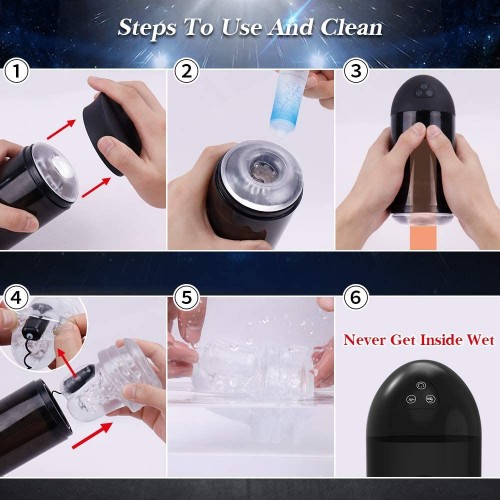 Steps To Use And Clean

1

2

3

4

5

6

Never Get Inside Wet